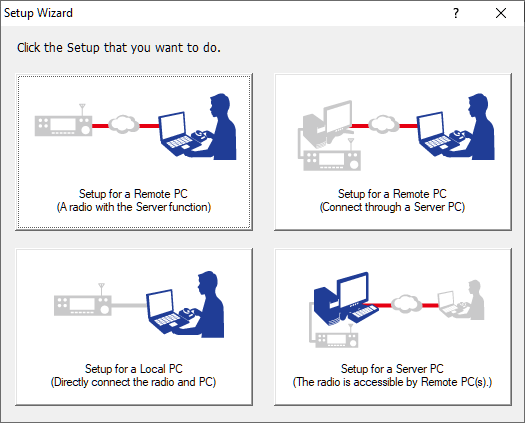 Setup Wizard ? X

Click the Setup that you want to do.

Setup for a Remote PC
(A radio with the Server function)

Setup for a Remote PC
(Connect through a Server PC)

Setup for a Local PC
(Directly connect the radio and PC)

Setup for a Server PC
(The radio is accessible by Remote PC(s).)